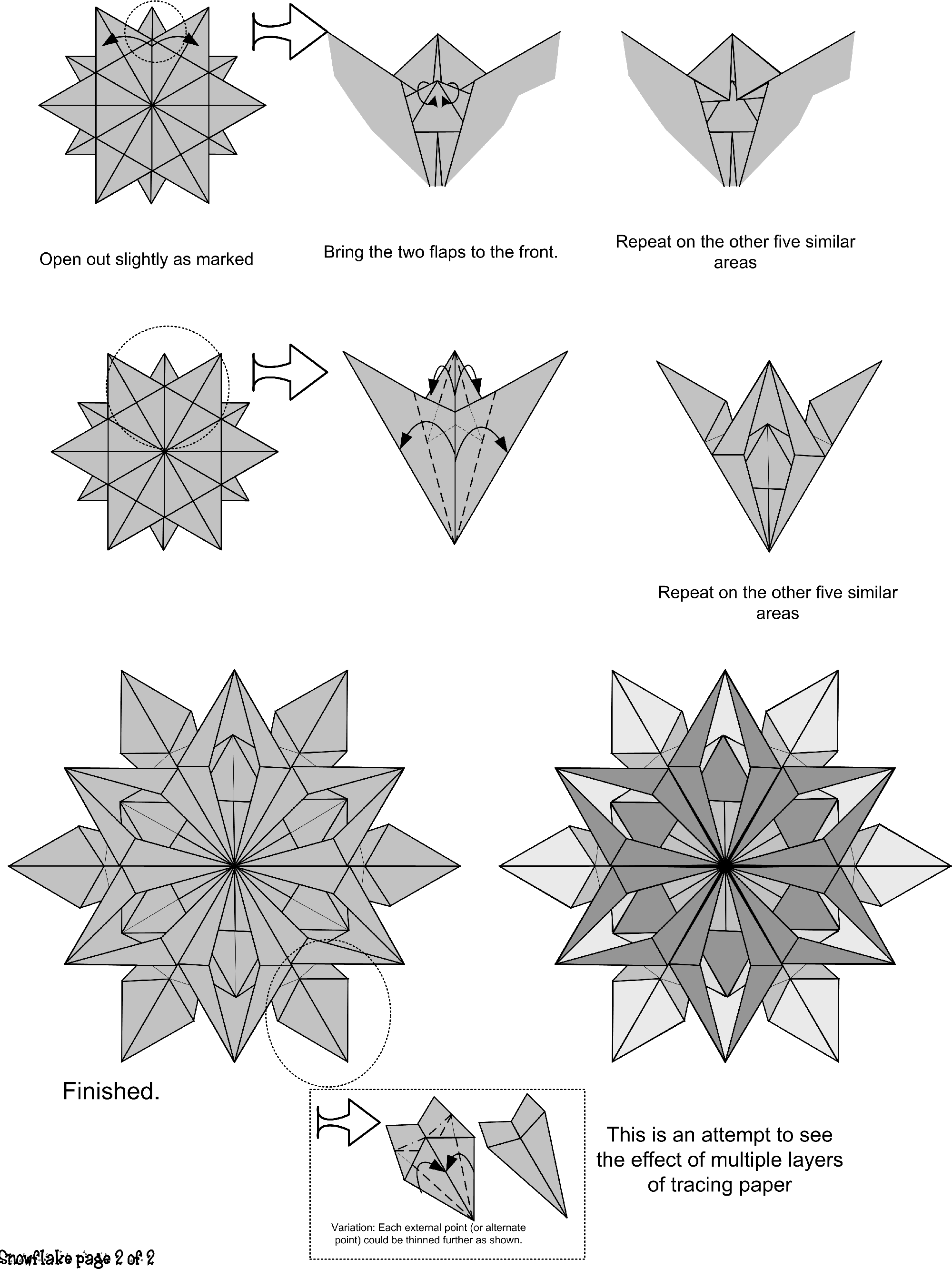 Open out slightly as marked

Bring the two flaps to the front.

Repeat on the other five similar areas

Repeat on the other five similar areas

Finished.

Variation: Each external point (or alternate point) could be thinned further as shown.

This is an attempt to see the effect of multiple layers of tracing paper

Snowflake page 2 of 2